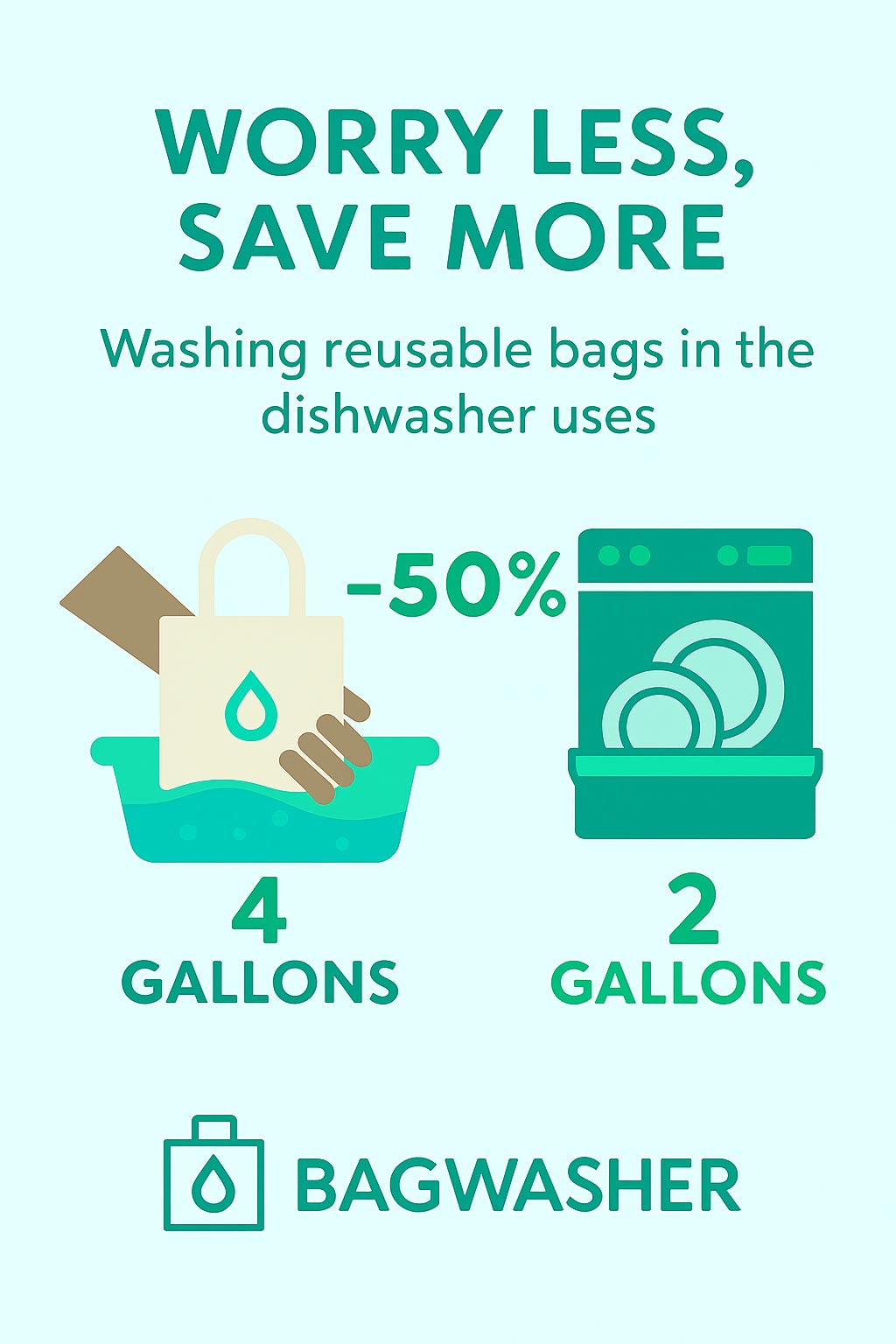 WORRY LESS, SAVE MORE

Washing reusable bags in the dishwasher uses

-50%

4 GALLONS

2 GALLONS

BAGWASHER